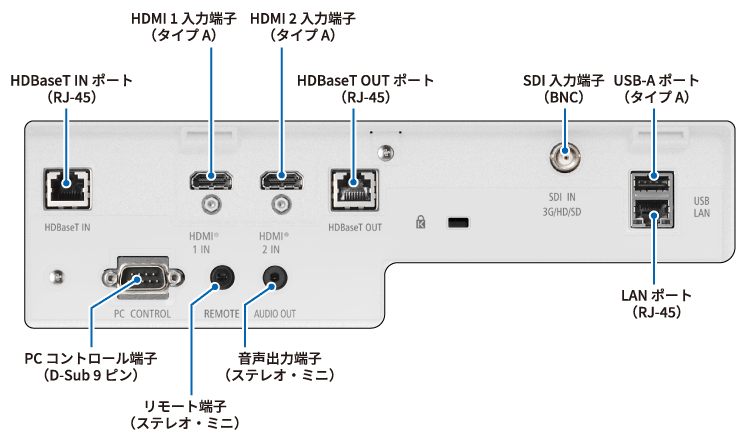 HDMI 1 入力端子
（タイプ A）

HDMI 2 入力端子
（タイプ A）

HDBaseT IN ポート
（RJ-45）

HDBaseT OUT ポート
（RJ-45）

SDI 入力端子
（BNC）

USB-A ポート
（タイプ A）

HDBaseT IN

HDMI®
1 IN

HDMI®
2 IN

HDBaseT OUT

SDI IN
3G/HD/SD

USB
LAN

PC CONTROL

REMOTE

AUDIO OUT

LAN ポート
（RJ-45）

PC コントロール端子
（D-Sub 9 ピン）

音声出力端子
（ステレオ・ミニ）

リモート端子
（ステレオ・ミニ）