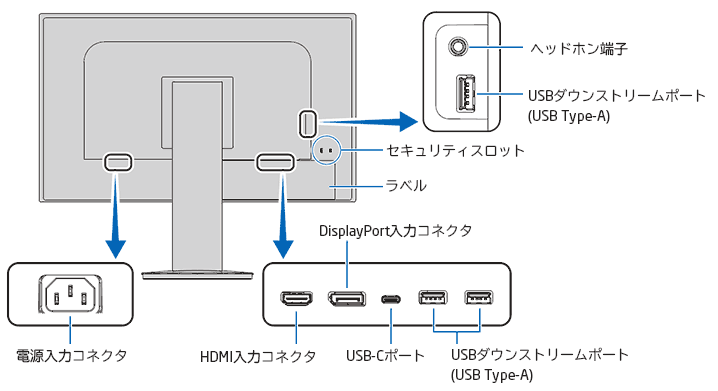 ヘッドホン端子

USBダウンストリームポート
(USB Type-A)

セキュリティスロット

ラベル

DisplayPort入力コネクタ

電源入力コネクタ

HDMI入力コネクタ

USB-Cポート

USBダウンストリームポート
(USB Type-A)