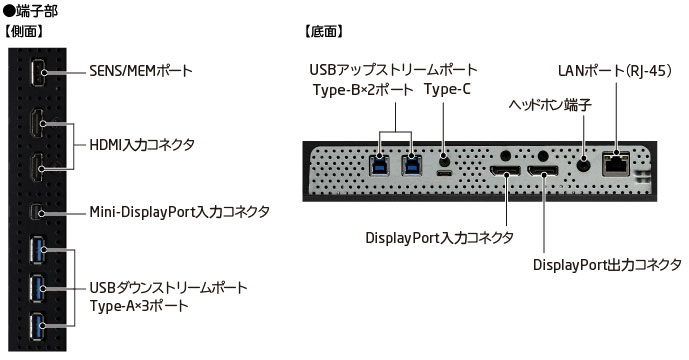 ●端子部
【側面】

SENS/MEMポート

HDMI入力コネクタ

Mini-DisplayPort入力コネクタ

USBダウンストリームポート
Type-A×3ポート

【底面】

USBアップストリームポート
Type-B×2ポート

Type-C

ヘッドホン端子

LANポート(RJ-45)

DisplayPort入力コネクタ

DisplayPort出力コネクタ