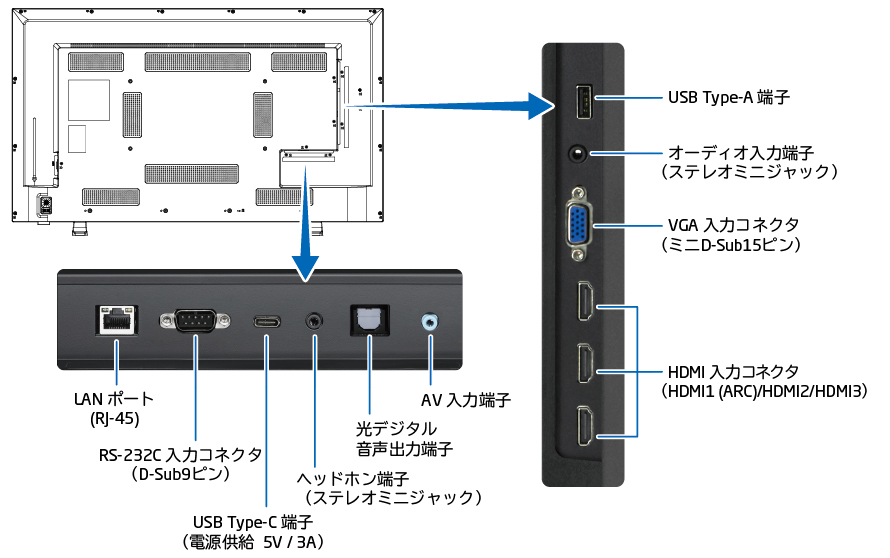 USB Type-A 端子

オーディオ入力端子
（ステレオミニジャック）

VGA 入力コネクタ
（ミニD-Sub15ピン）

HDMI 入力コネクタ
（HDMI1 (ARC)/HDMI2/HDMI3）

LAN ポート
(RJ-45)

RS-232C 入力コネクタ
（D-Sub9ピン）

USB Type-C 端子
（電源供給 5V / 3A）

ヘッドホン端子
（ステレオミニジャック）

光デジタル
音声出力端子

AV 入力端子