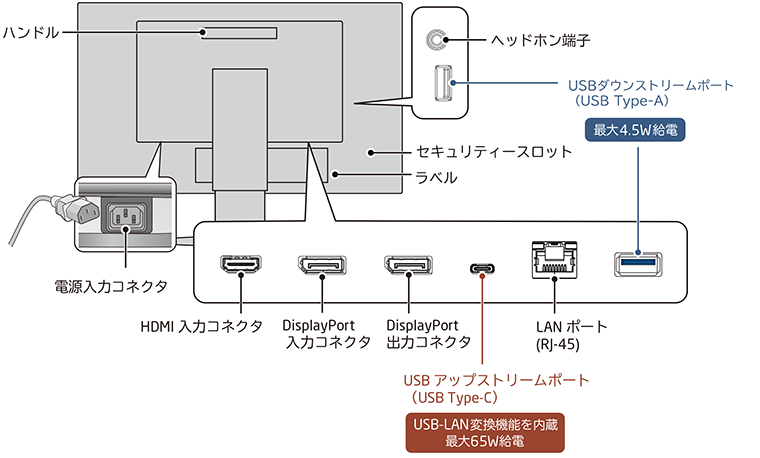 ハンドル

ヘッドホン端子

USBダウンストリームポート
（USB Type-A）

最大4.5W給電

セキュリティースロット

ラベル

電源入力コネクタ

HDMI 入力コネクタ

DisplayPort
入力コネクタ

DisplayPort
出力コネクタ

LAN ポート
(RJ-45)

USB アップストリームポート
（USB Type-C）

USB-LAN変換機能を内蔵
最大65W給電