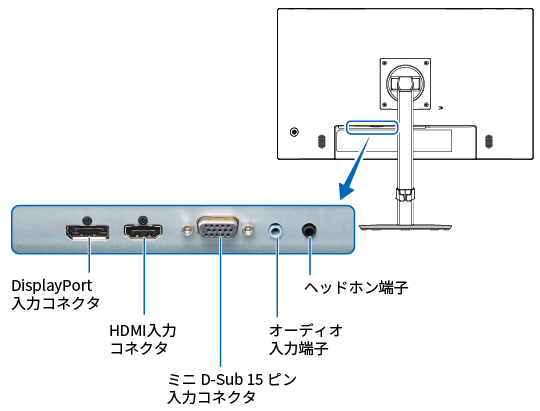 DisplayPort
入力コネクタ

HDMI入力
コネクタ

ミニ D-Sub 15 ピン
入力コネクタ

オーディオ
入力端子

ヘッドホン端子