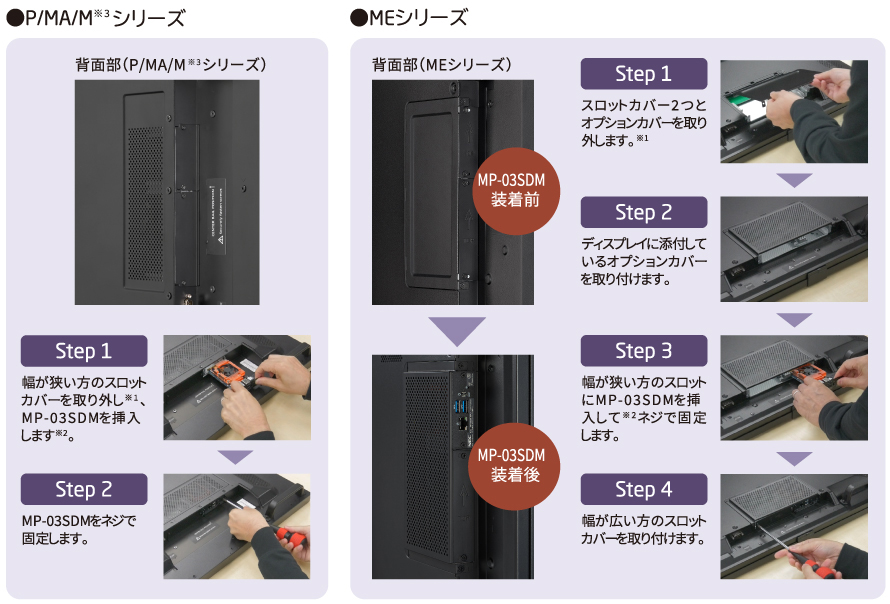 ●P/MA/M※3シリーズ

背面部（P/MA/M※3シリーズ）

Step 1

幅が狭い方のスロットカバーを取り外し※1、MP-03SDMを挿入します※2。

Step 2

MP-03SDMをネジで固定します。

●MEシリーズ

背面部（MEシリーズ）

MP-03SDM 装着前

MP-03SDM 装着後

Step 1

スロットカバー2つとオプションカバーを取り外します。※1

Step 2

ディスプレイに添付しているオプションカバーを取り付けます。

Step 3

幅が狭い方のスロットにMP-03SDMを挿入して※2ネジで固定します。

Step 4

幅が広い方のスロットカバーを取り付けます。