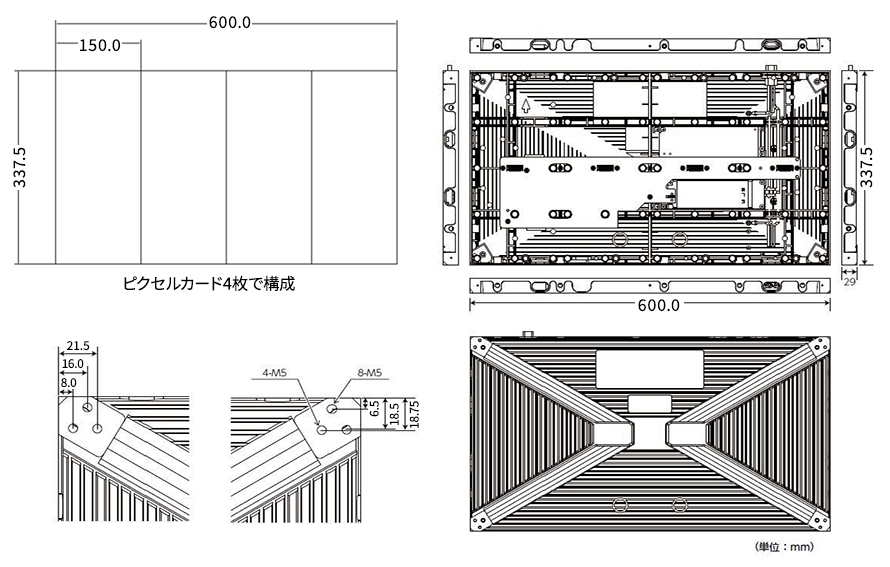 600.0
150.0
337.5
ピクセルカード4枚で構成
337.5
29
600.0
21.5
16.0
8.0
4-M5
8-M5
6.5
18.5
18.75
(単位：mm)